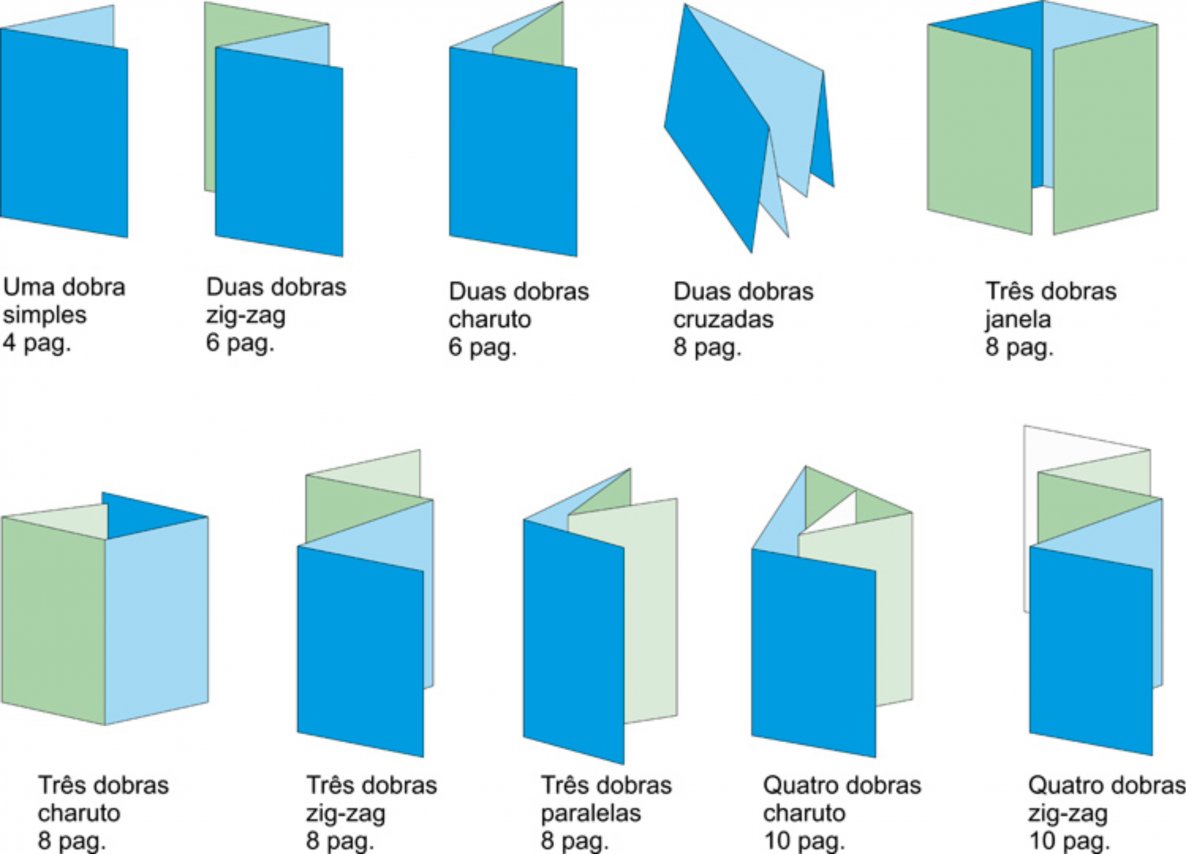 Uma dobra
simples
4 pag.

Duas dobras
zig-zag
6 pag.

Duas dobras
charuto
6 pag.

Duas dobras
cruzadas
8 pag.

Três dobras
janela
8 pag.

Três dobras
charuto
8 pag.

Três dobras
zig-zag
8 pag.

Três dobras
paralelas
8 pag.

Quatro dobras
charuto
10 pag.

Quatro dobras
zig-zag
10 pag.